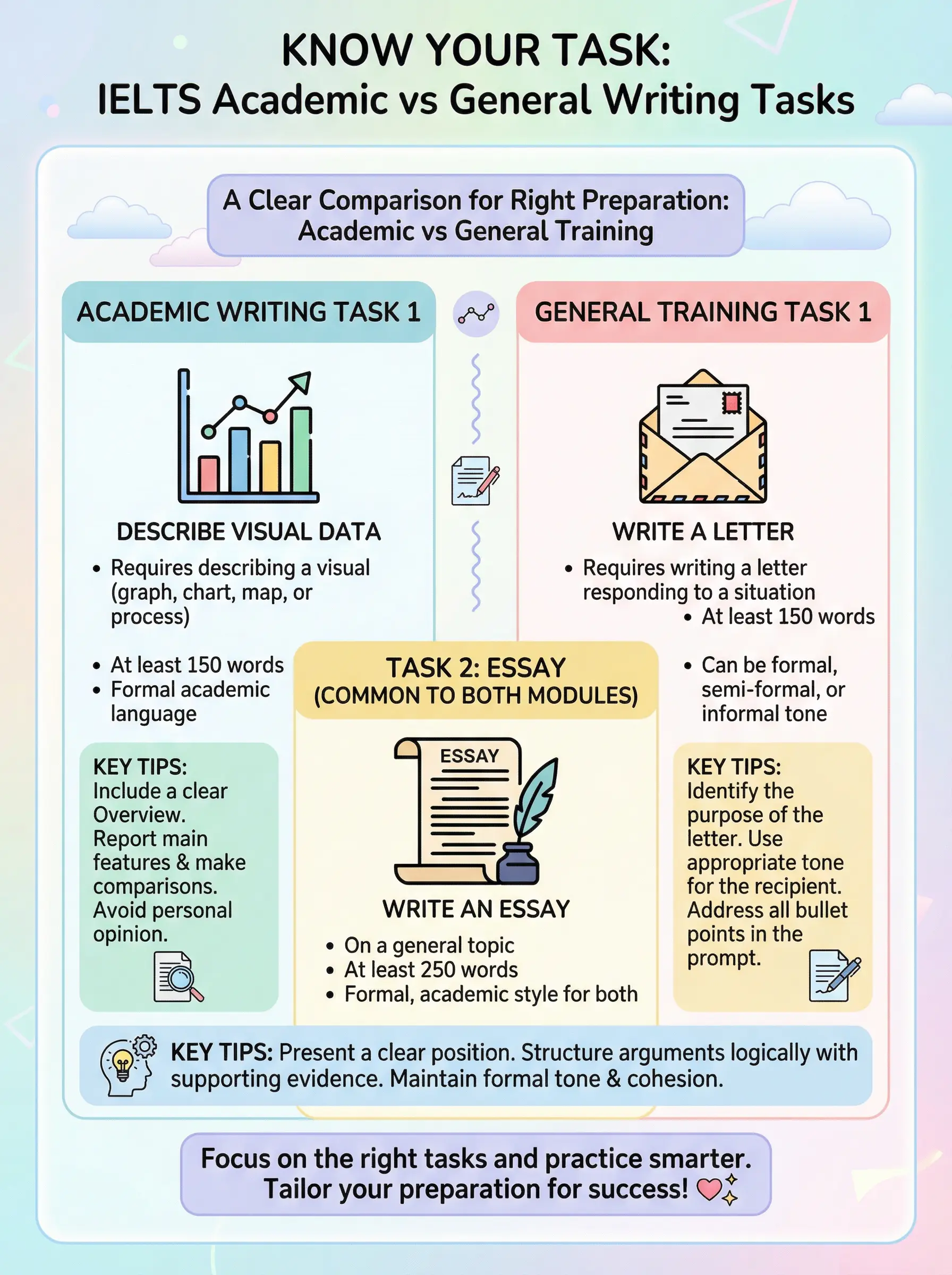 KNOW YOUR TASK:
IELTS Academic vs General Writing Tasks

A Clear Comparison for Right Preparation:
Academic vs General Training

ACADEMIC WRITING TASK 1

DESCRIBE VISUAL DATA

• Requires describing a visual (graph, chart, map, or process)

• At least 150 words
• Formal academic language

KEY TIPS:
Include a clear Overview.
Report main features & make comparisons.
Avoid personal opinion.

GENERAL TRAINING TASK 1

WRITE A LETTER

• Requires writing a letter responding to a situation
• At least 150 words

• Can be formal, semi-formal, or informal tone

KEY TIPS:
Identify the purpose of the letter. Use appropriate tone for the recipient. Address all bullet points in the prompt.

TASK 2: ESSAY
(COMMON TO BOTH MODULES)

ESSAY

WRITE AN ESSAY

• On a general topic
• At least 250 words
• Formal, academic style for both

KEY TIPS: Present a clear position. Structure arguments logically with supporting evidence. Maintain formal tone & cohesion.

Focus on the right tasks and practice smarter.
Tailor your preparation for success!