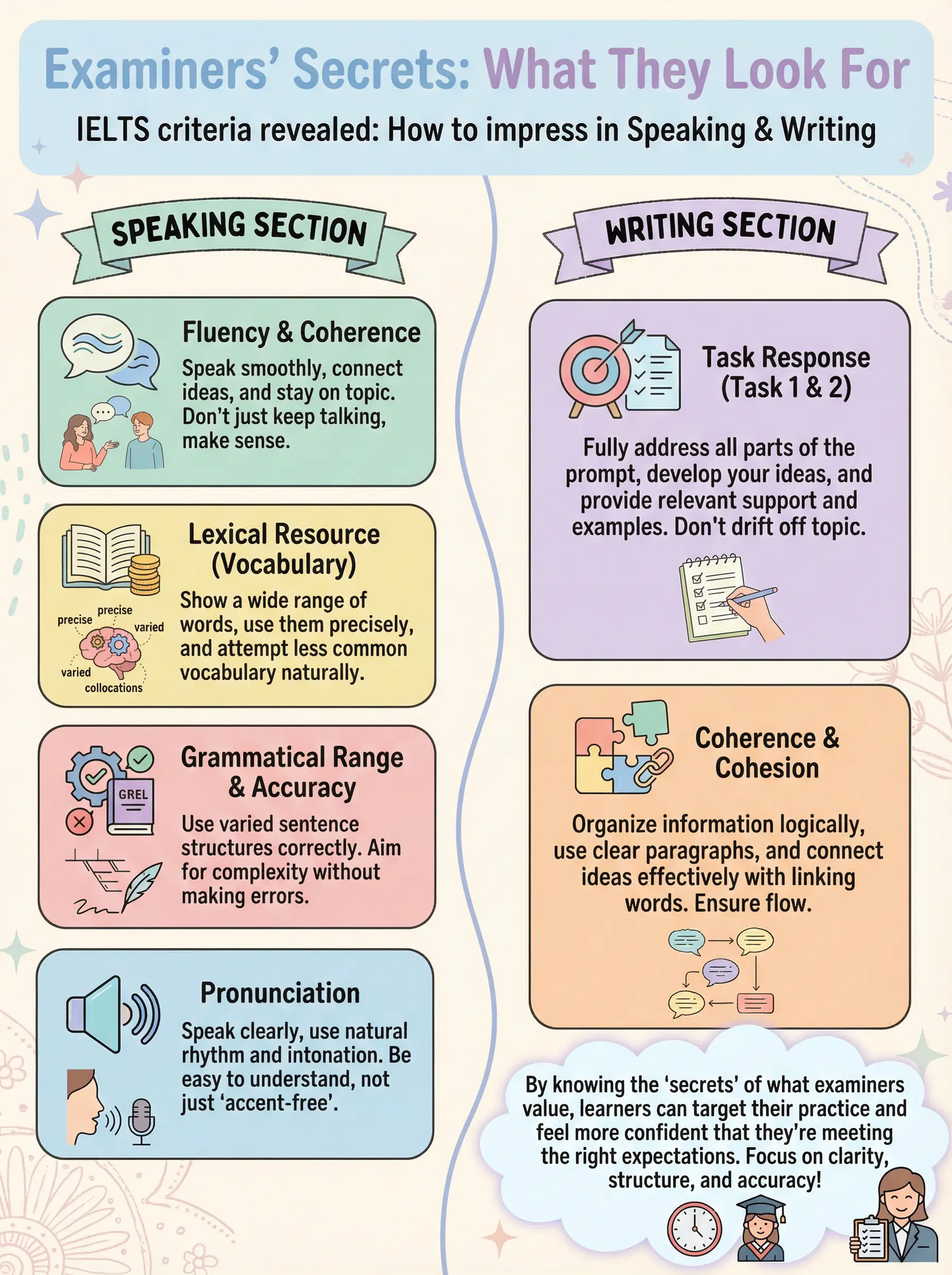 Examiners' Secrets: What They Look For

IELTS criteria revealed: How to impress in Speaking & Writing

SPEAKING SECTION

Fluency & Coherence

Speak smoothly, connect ideas, and stay on topic. Don't just keep talking, make sense.

Lexical Resource (Vocabulary)

precise
precise
varied
varied
collocations

Show a wide range of words, use them precisely, and attempt less common vocabulary naturally.

Grammatical Range & Accuracy

GREL

Use varied sentence structures correctly. Aim for complexity without making errors.

Pronunciation

Speak clearly, use natural rhythm and intonation. Be easy to understand, not just 'accent-free'.

WRITING SECTION

Task Response (Task 1 & 2)

Fully address all parts of the prompt, develop your ideas, and provide relevant support and examples. Don't drift off topic.

Coherence & Cohesion

Organize information logically, use clear paragraphs, and connect ideas effectively with linking words. Ensure flow.

By knowing the 'secrets' of what examiners value, learners can target their practice and feel more confident that they're meeting the right expectations. Focus on clarity, structure, and accuracy!